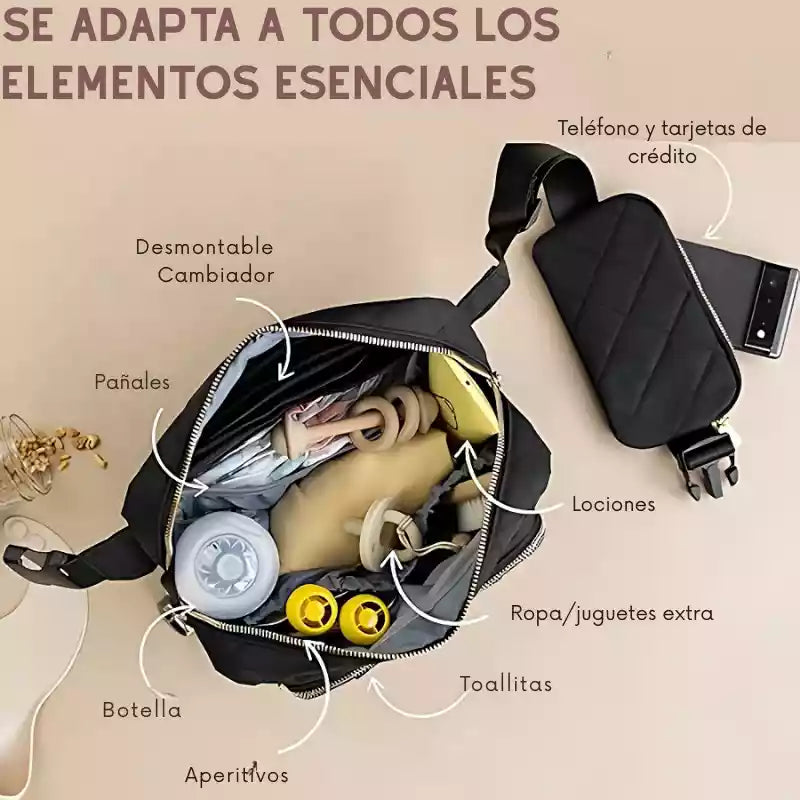 SE ADAPTA A TODOS LOS ELEMENTOS ESENCIALES

Teléfono y tarjetas de crédito

Desmontable Cambiador

Pañales

Lociones

Ropa/juguetes extra

Toallitas

Botella

Aperitivos