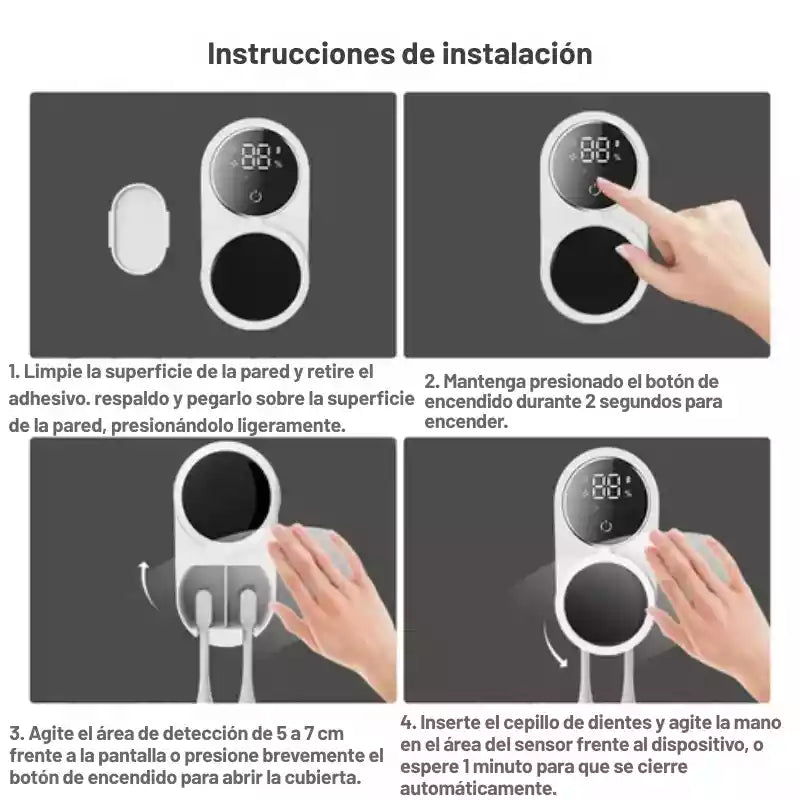 Instrucciones de instalación

88 %

88 %

1. Limpie la superficie de la pared y retire el adhesivo. respaldo y pegarlo sobre la superficie de la pared, presionándolo ligeramente.

2. Mantenga presionado el botón de encendido durante 2 segundos para encender.

88 %

3. Agite el área de detección de 5 a 7 cm frente a la pantalla o presione brevemente el botón de encendido para abrir la cubierta.

4. Inserte el cepillo de dientes y agite la mano en el área del sensor frente al dispositivo, o espere 1 minuto para que se cierre automáticamente.