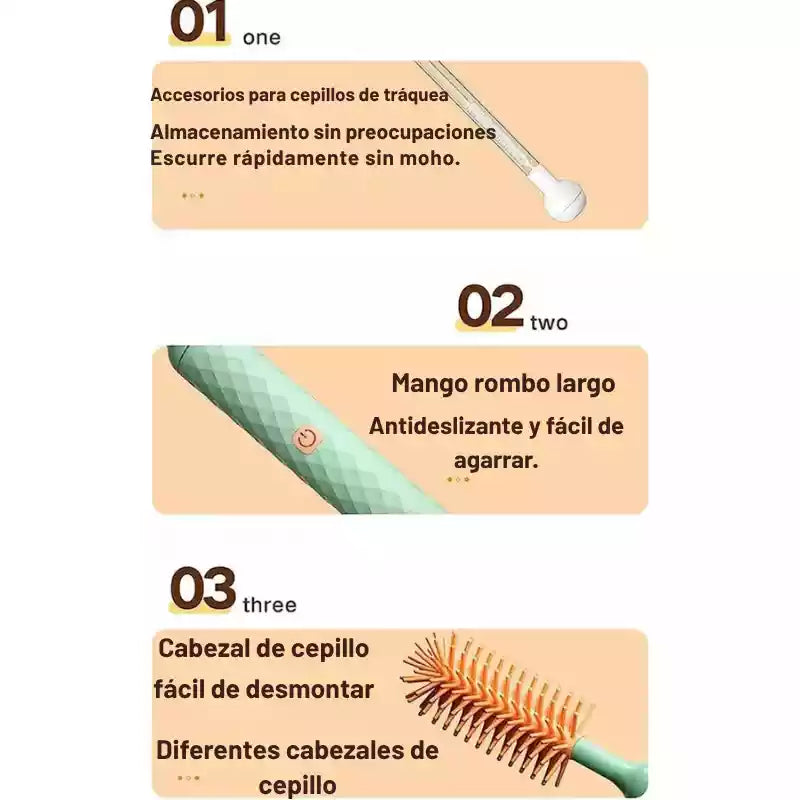 01 one

Accesorios para cepillos de tráquea

Almacenamiento sin preocupaciones
Escurre rápidamente sin moho.

02 two

Mango rombo largo

Antideslizante y fácil de agarrar.

03 three

Cabezal de cepillo fácil de desmontar

Diferentes cabezales de cepillo