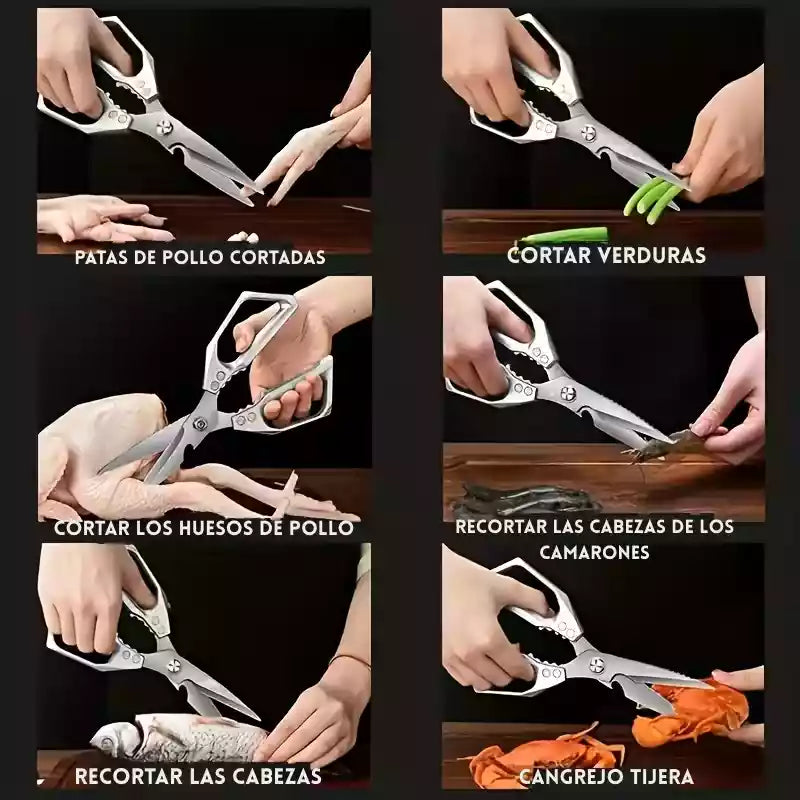 PATAS DE POLLO CORTADAS

CORTAR VERDURAS

CORTAR LOS HUESOS DE POLLO

RECORTAR LAS CABEZAS DE LOS CAMARONES

RECORTAR LAS CABEZAS

CANGREJO TIJERA