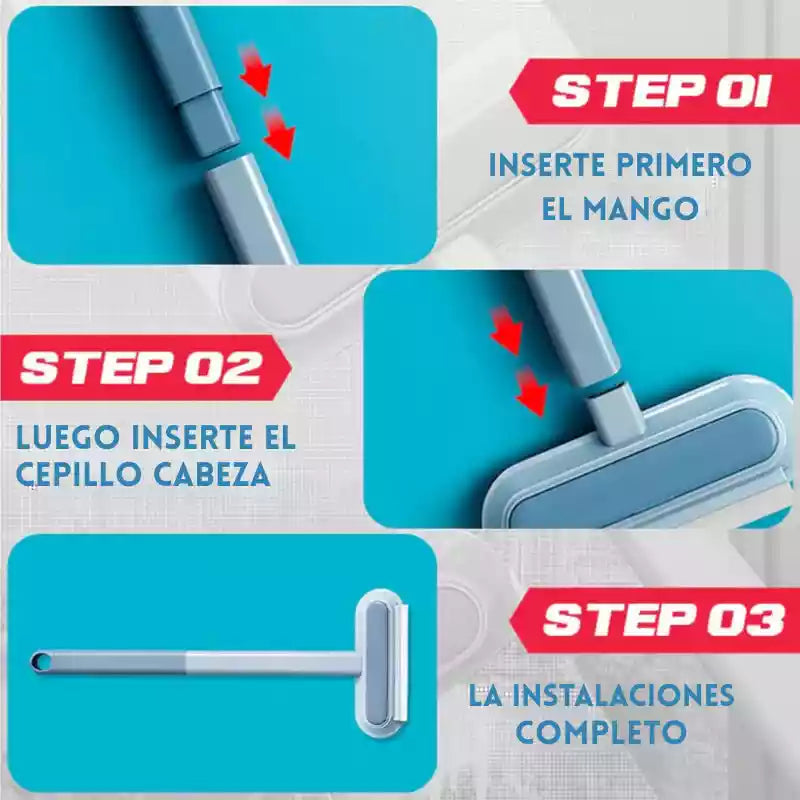 STEP 01

INSERTE PRIMERO EL MANGO

STEP 02

LUEGO INSERTE EL CEPILLO CABEZA

STEP 03

LA INSTALACIONES COMPLETO