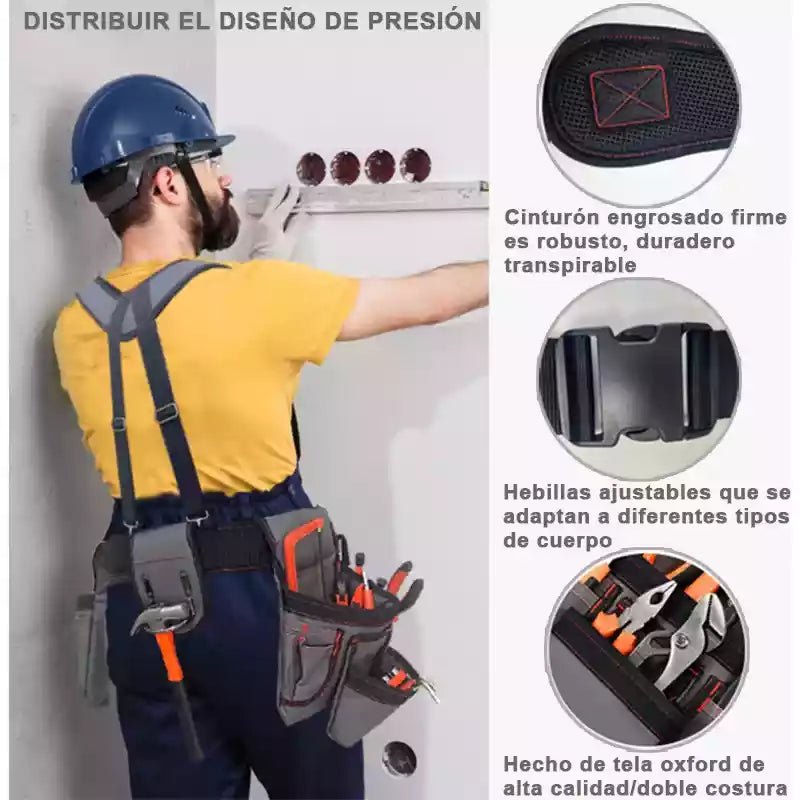 DISTRIBUIR EL DISEÑO DE PRESIÓN

Cinturón engrosado firme es robusto, duradero transpirable

Hebillas ajustables que se adaptan a diferentes tipos de cuerpo

Hecho de tela oxford de alta calidad/doble costura