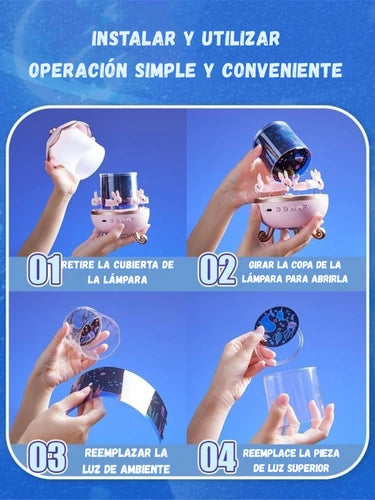 INSTALAR Y UTILIZAR
OPERACIÓN SIMPLE Y CONVENIENTE

01 RETIRE LA CUBIERTA DE LA LÁMPARA

02 GIRAR LA COPA DE LA LÁMPARA PARA ABRIRLA

03 REEMPLAZAR LA LUZ DE AMBIENTE

04 REEMPLACE LA PIEZA DE LUZ SUPERIOR